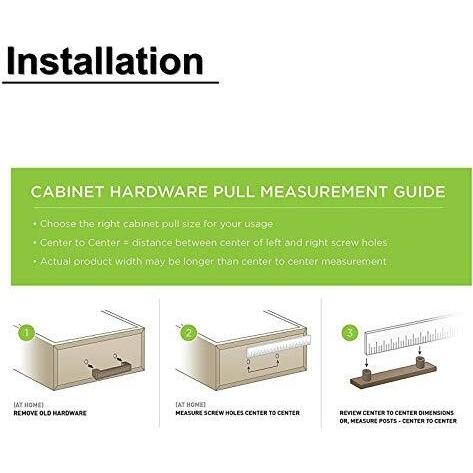 Installation

CABINET HARDWARE PULL MEASUREMENT GUIDE

• Choose the right cabinet pull size for your usage
• Center to Center = distance between center of left and right screw holes
• Actual product width may be longer than center to center measurement

1

[AT HOME]
REMOVE OLD HARDWARE

2

[AT HOME]
MEASURE SCREW HOLES CENTER TO CENTER

3

REVIEW CENTER TO CENTER DIMENSIONS
OR, MEASURE POSTS - CENTER TO CENTER