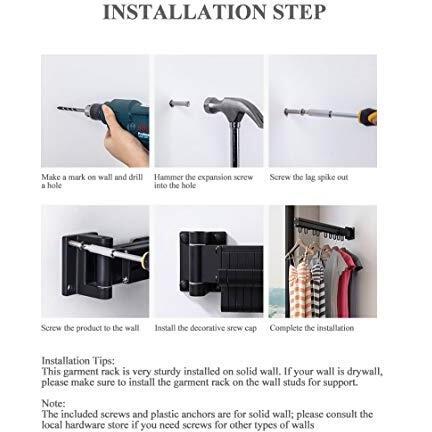 INSTALLATION STEP

Make a mark on wall and drill a hole

Hammer the expansion screw into the hole

Screw the lag spike out

Screw the product to the wall

Install the decorative srew cap

Complete the installation

Installation Tips:
This garment rack is very sturdy installed on solid wall. If your wall is drywall, please make sure to install the garment rack on the wall studs for support.

Note:
The included screws and plastic anchors are for solid wall; please consult the local hardware store if you need screws for other types of walls