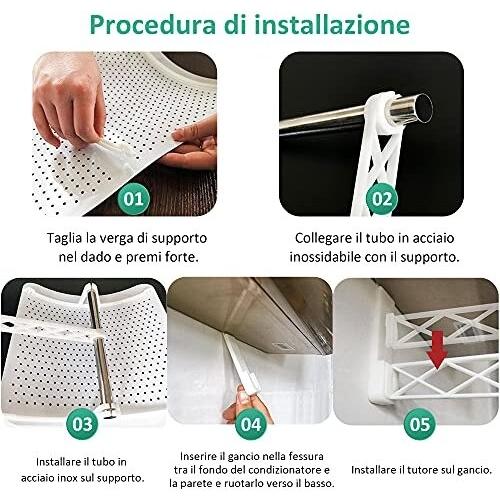 Procedura di installazione

01

Taglia la verga di supporto nel dado e premi forte.

02

Collegare il tubo in acciaio inossidabile con il supporto.

03

Installare il tubo in acciaio inox sul supporto.

04

Inserire il gancio nella fessura tra il fondo del condizionatore e la parete e ruotarlo verso il basso.

05

Installare il tutore sul gancio.