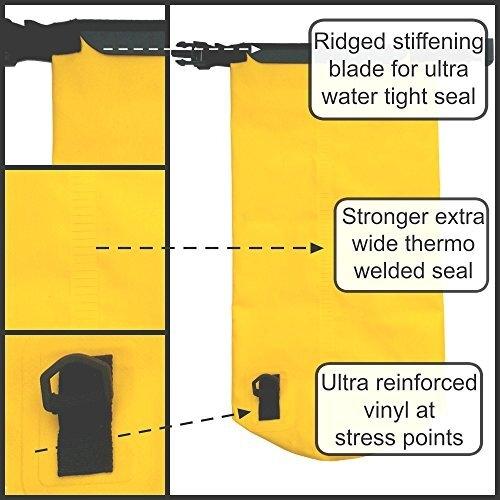 Ridged stiffening blade for ultra water tight seal

Stronger extra wide thermo welded seal

Ultra reinforced vinyl at stress points