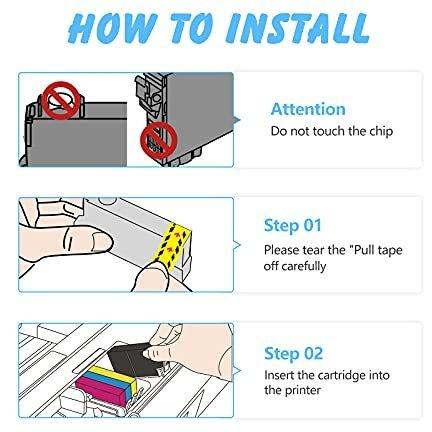 HOW TO INSTALL

Attention
Do not touch the chip

Step 01
Please tear the "Pull tape off carefully

Step 02
Insert the cartridge into the printer