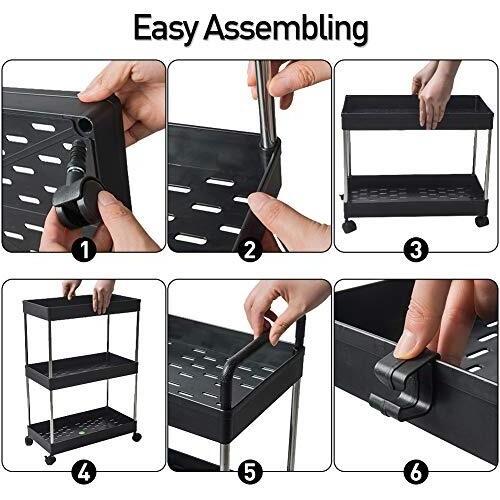 Easy Assembling

1

2

3

4

5

6