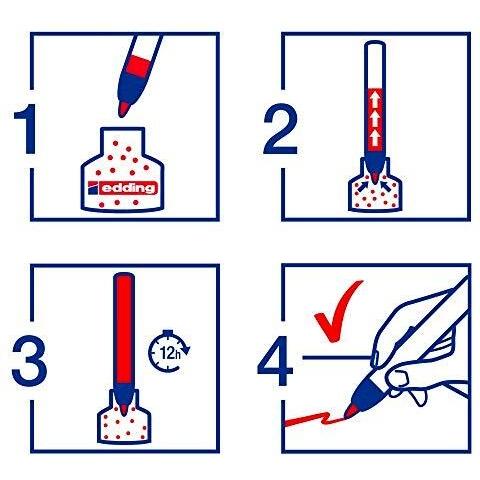 1

edding

2

3

12h

4