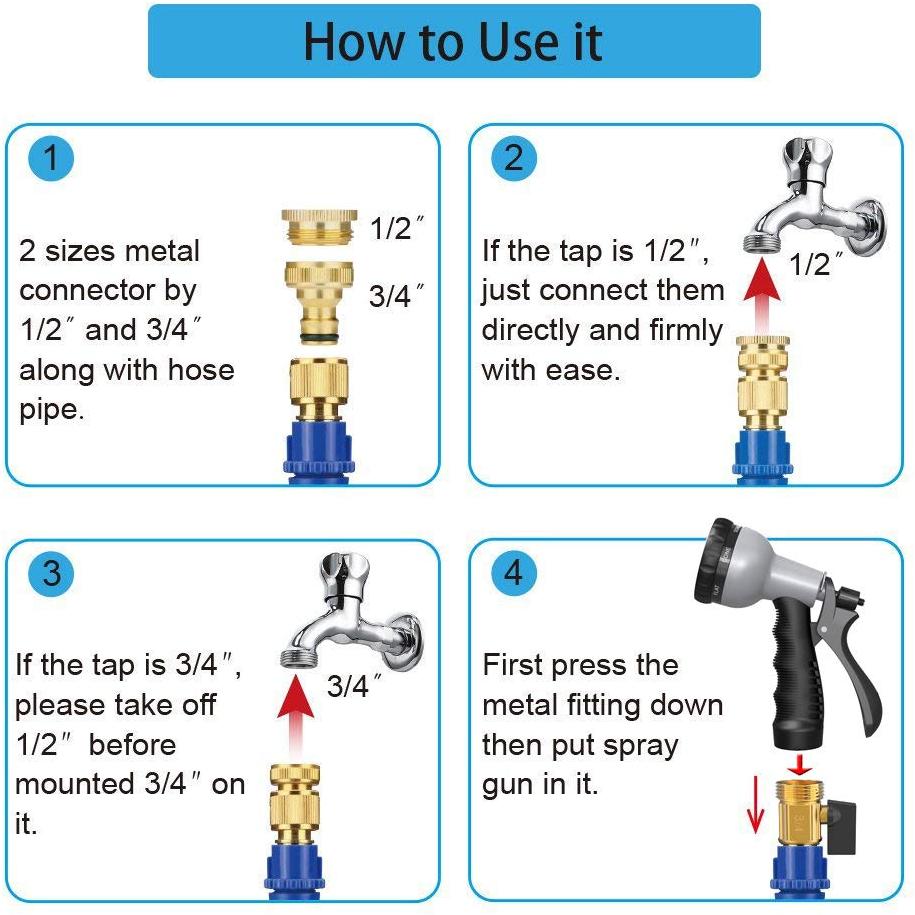 How to Use it

1

2 sizes metal connector by 1/2″ and 3/4″ along with hose pipe.

1/2″

3/4″

2

If the tap is 1/2″, just connect them directly and firmly with ease.

1/2″

3

If the tap is 3/4″, please take off 1/2″ before mounted 3/4″ on it.

3/4″

4

First press the metal fitting down then put spray gun in it.