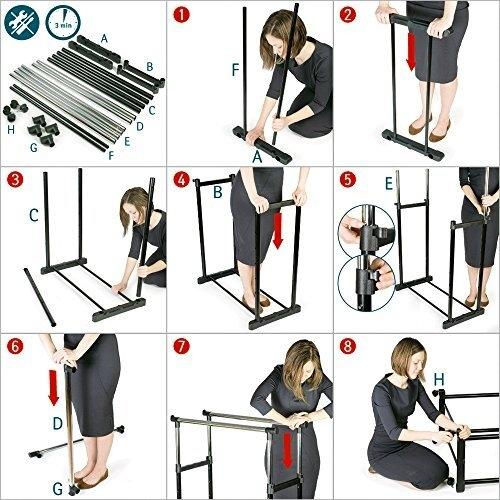 3 min

A
B
C
D
E
F
G
H

1
F
A

2

3
C

4
B

5
E

6
D
G

7

8
H