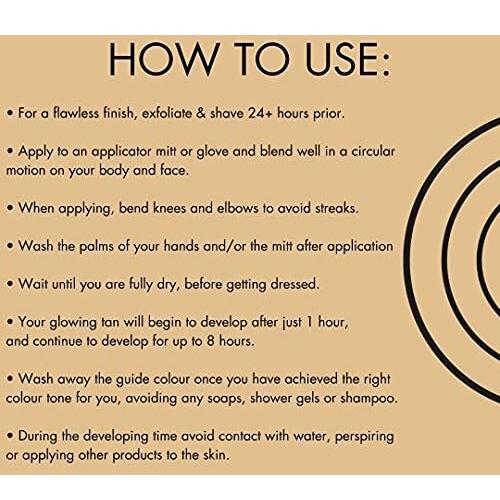 HOW TO USE:

• For a flawless finish, exfoliate & shave 24+ hours prior.

• Apply to an applicator mitt or glove and blend well in a circular motion on your body and face.

• When applying, bend knees and elbows to avoid streaks.

• Wash the palms of your hands and/or the mitt after application

• Wait until you are fully dry, before getting dressed.

• Your glowing tan will begin to develop after just 1 hour, and continue to develop for up to 8 hours.

• Wash away the guide colour once you have achieved the right colour tone for you, avoiding any soaps, shower gels or shampoo.

• During the developing time avoid contact with water, perspiring or applying other products to the skin.