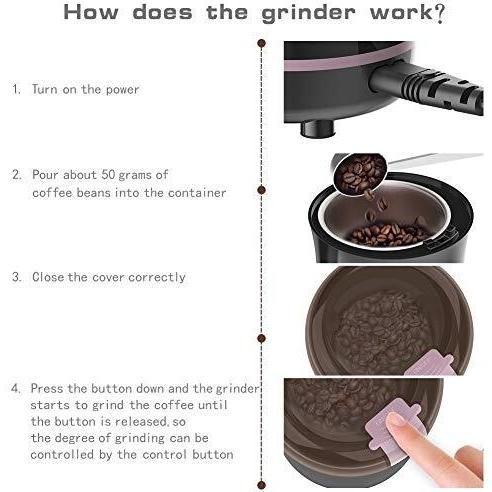 How does the grinder work?

1. Turn on the power

2. Pour about 50 grams of coffee beans into the container

3. Close the cover correctly

4. Press the button down and the grinder starts to grind the coffee until the button is released, so the degree of grinding can be controlled by the control button