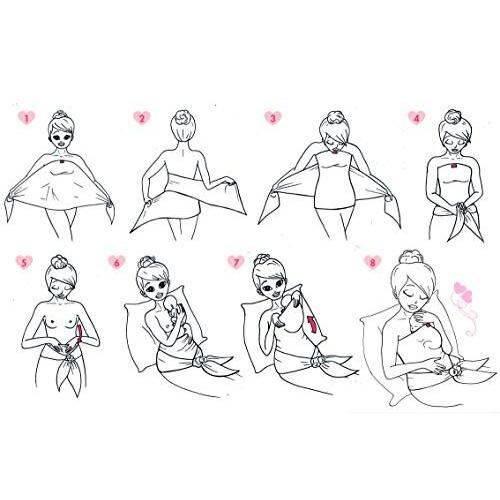 1
2
3
4
5
6
7
8