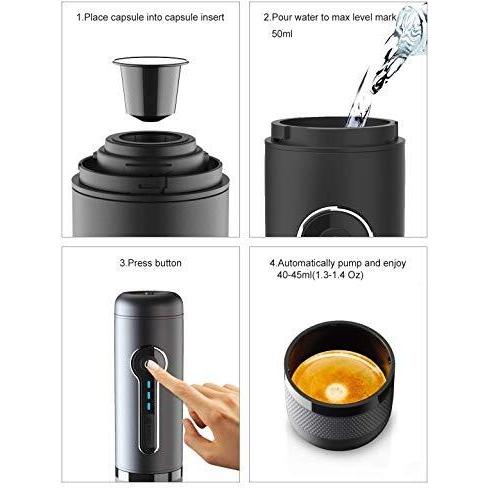 1.Place capsule into capsule insert

2.Pour water to max level mark 50ml

3.Press button

4.Automatically pump and enjoy 40-45ml(1.3-1.4 Oz)