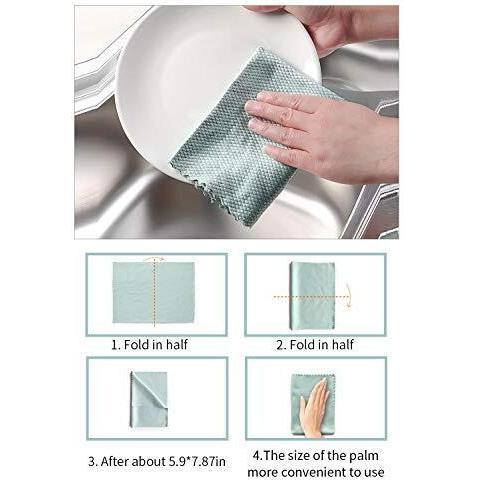 1. Fold in half

2. Fold in half

3. After about 5.9*7.87in

4.The size of the palm more convenient to use