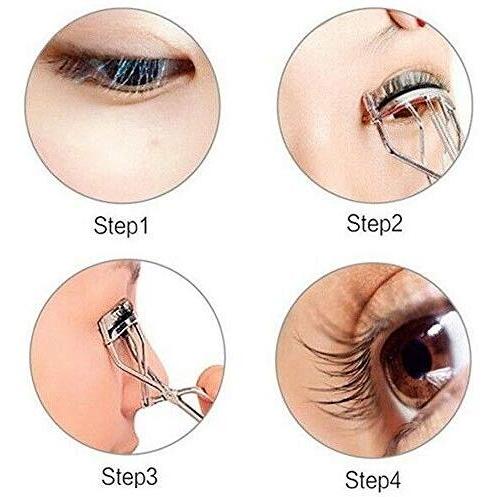 Step1

Step2

Step3

Step4