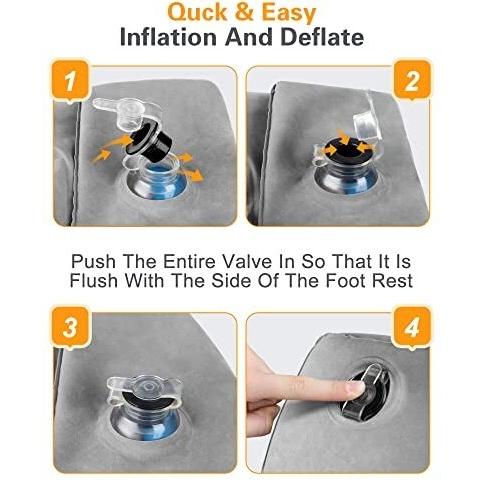 Quck & Easy
Inflation And Deflate

1

2

Push The Entire Valve In So That It Is Flush With The Side Of The Foot Rest

3

4