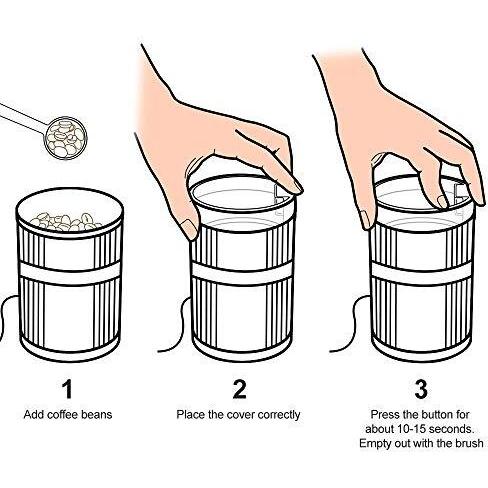 1
Add coffee beans

2
Place the cover correctly

3
Press the button for about 10-15 seconds. Empty out with the brush