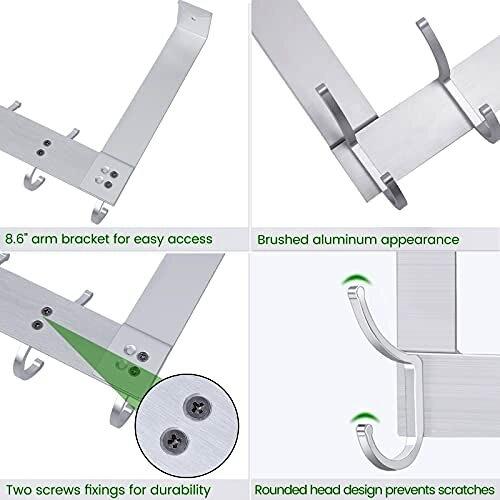 8.6" arm bracket for easy access

Brushed aluminum appearance

Two screws fixings for durability

Rounded head design prevents scratches