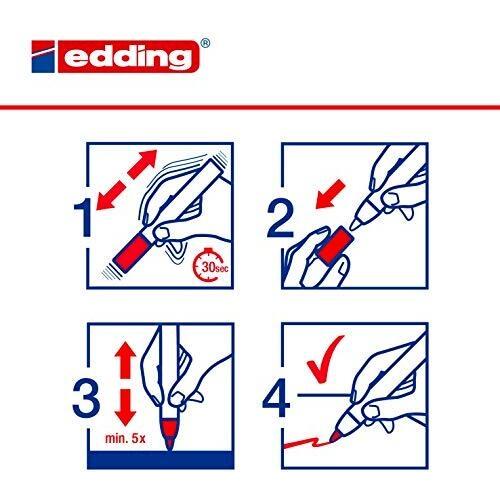 edding®

1

30sec

2

3

min. 5x

4