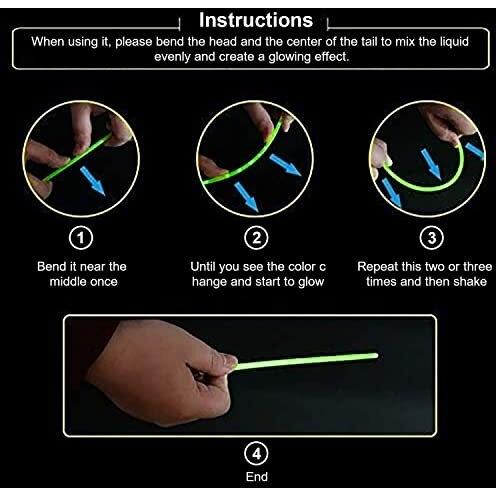 Instructions

When using it, please bend the head and the center of the tail to mix the liquid evenly and create a glowing effect.

1

Bend it near the middle once

2

Until you see the color c hange and start to glow

3

Repeat this two or three times and then shake

4

End