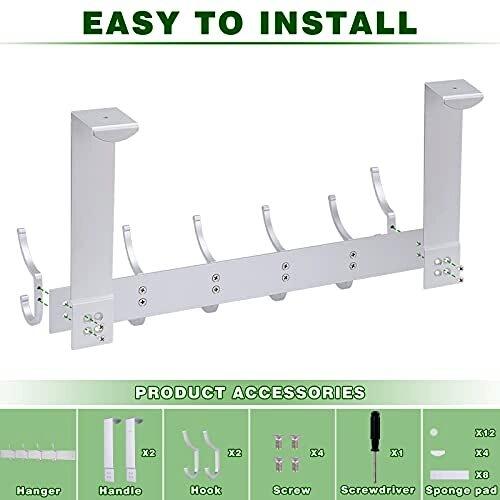 EASY TO INSTALL

PRODUCT ACCESSORIES

Hanger

X2
Handle

X2
Hook

X4
Screw

X1
Screwdriver

X12
X4
X8
Sponge pad