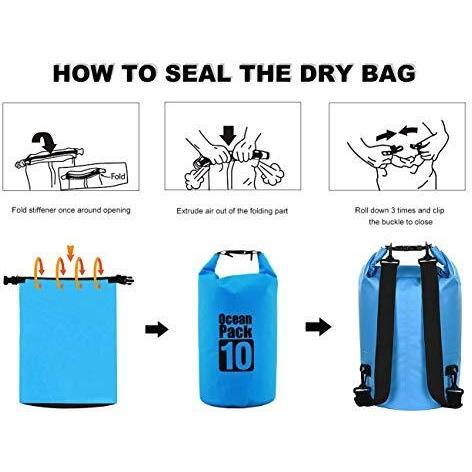 HOW TO SEAL THE DRY BAG

Fold

Fold stiffener once around opening

Extrude air out of the folding part

Roll down 3 times and clip the buckle to close

Ocean Pack 10