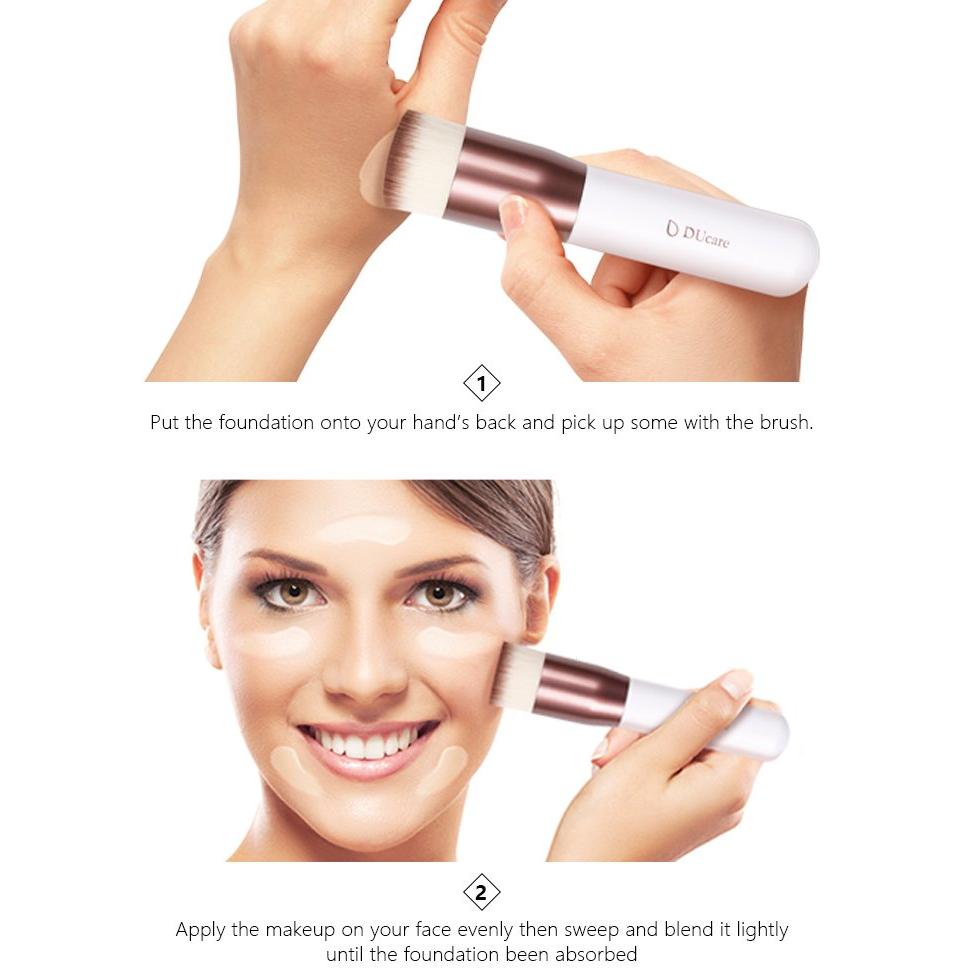 DUcare

1

Put the foundation onto your hand's back and pick up some with the brush.

2

Apply the makeup on your face evenly then sweep and blend it lightly until the foundation been absorbed