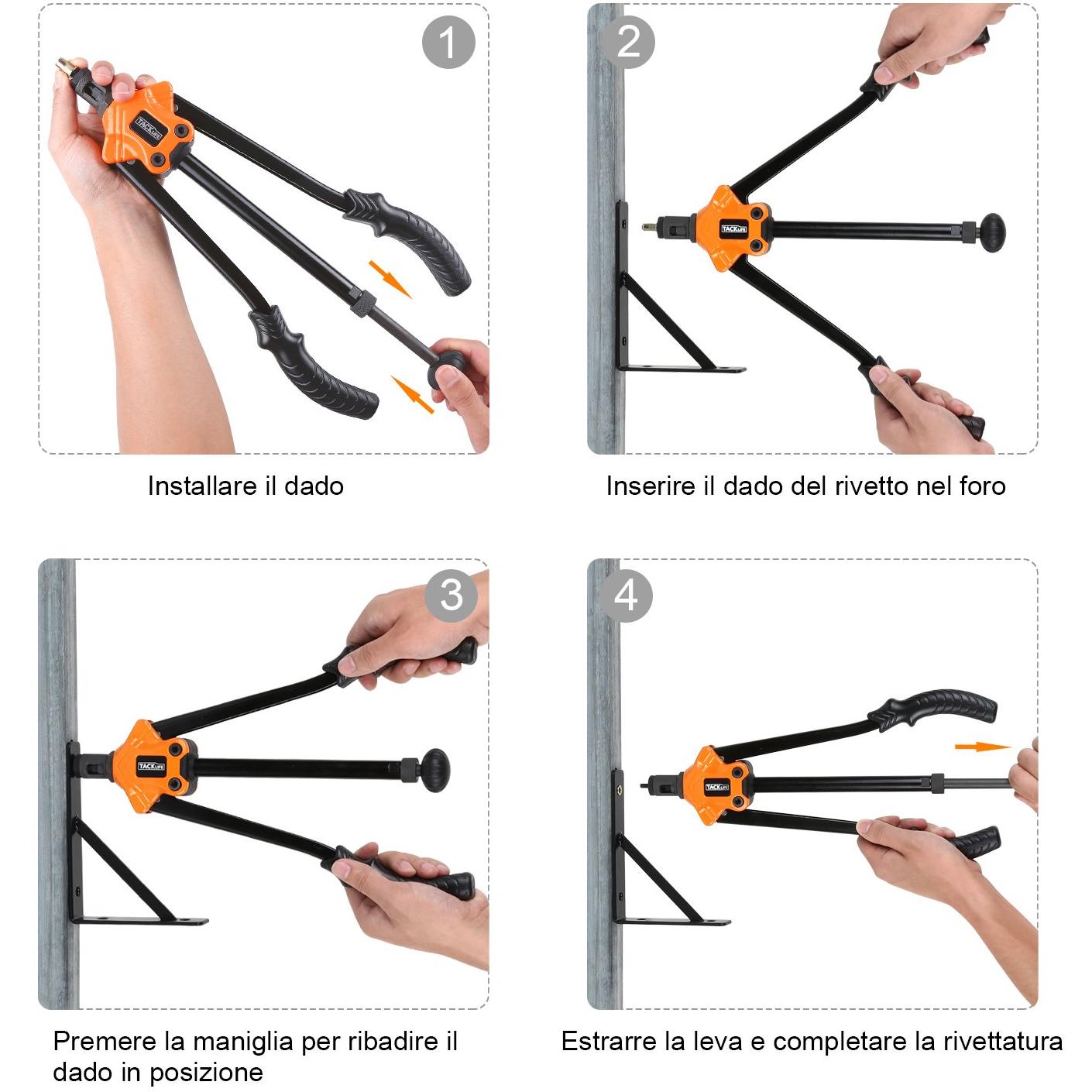 1

TACKLIFE

Installare il dado

2

TACKLIFE

Inserire il dado del rivetto nel foro

3

TACKLIFE

Premere la maniglia per ribadire il dado in posizione

4

TACKLIFE

Estrarre la leva e completare la rivettatura