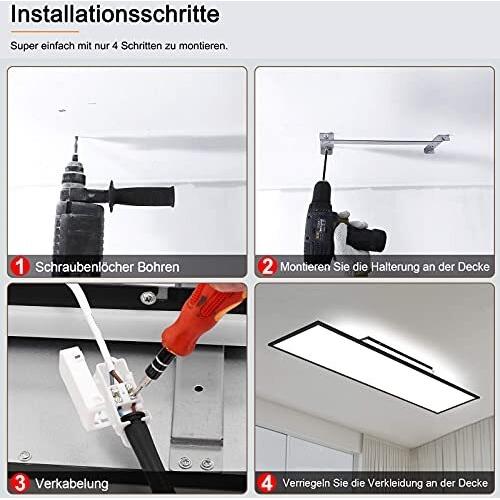 Installationsschritte

Super einfach mit nur 4 Schritten zu montieren.

1 Schraubenlöcher Bohren

2 Montieren Sie die Halterung an der Decke

3 Verkabelung

4 Verriegeln Sie die Verkleidung an der Decke