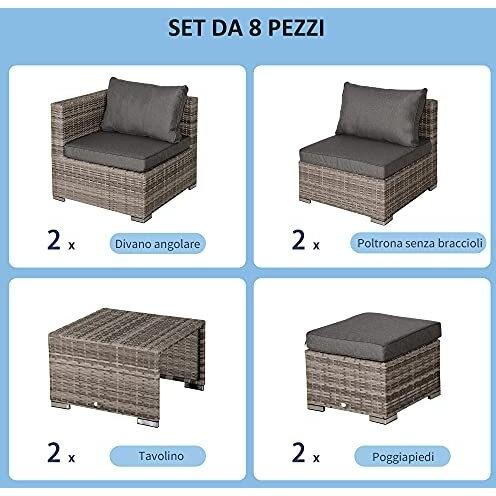 SET DA 8 PEZZI

2 x Divano angolare

2 x Poltrona senza braccioli

2 x Tavolino

2 x Poggiapiedi