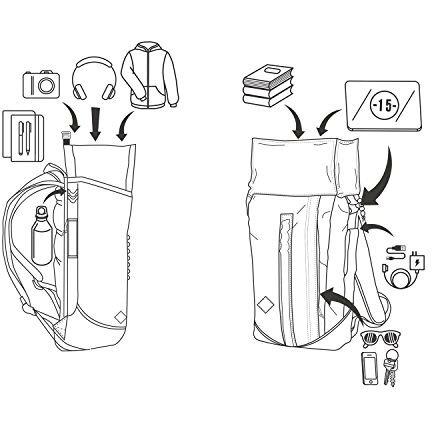 -15-