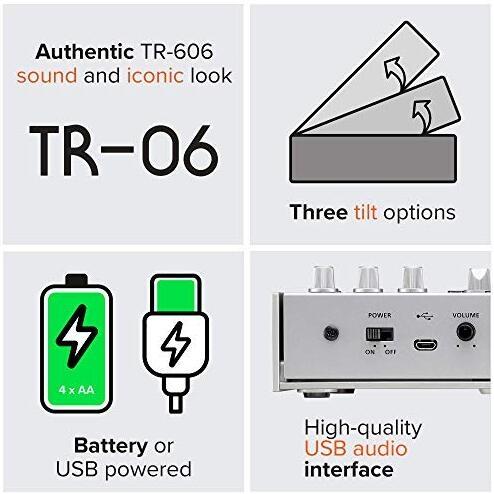 Authentic TR-606 sound and iconic look

TR-06

Three tilt options

4 x AA

Battery or USB powered

POWER

ON OFF

VOLUME

High-quality USB audio interface