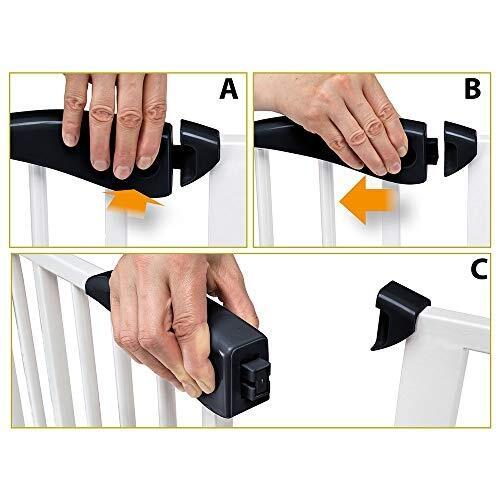 A

B

C