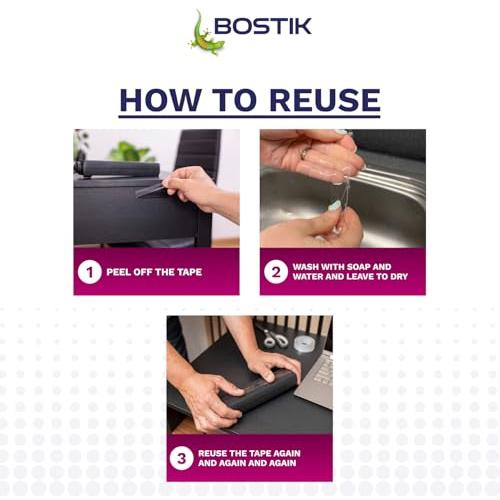 BOSTIK

HOW TO REUSE

1 PEEL OFF THE TAPE

2 WASH WITH SOAP AND WATER AND LEAVE TO DRY

3 REUSE THE TAPE AGAIN AND AGAIN AND AGAIN