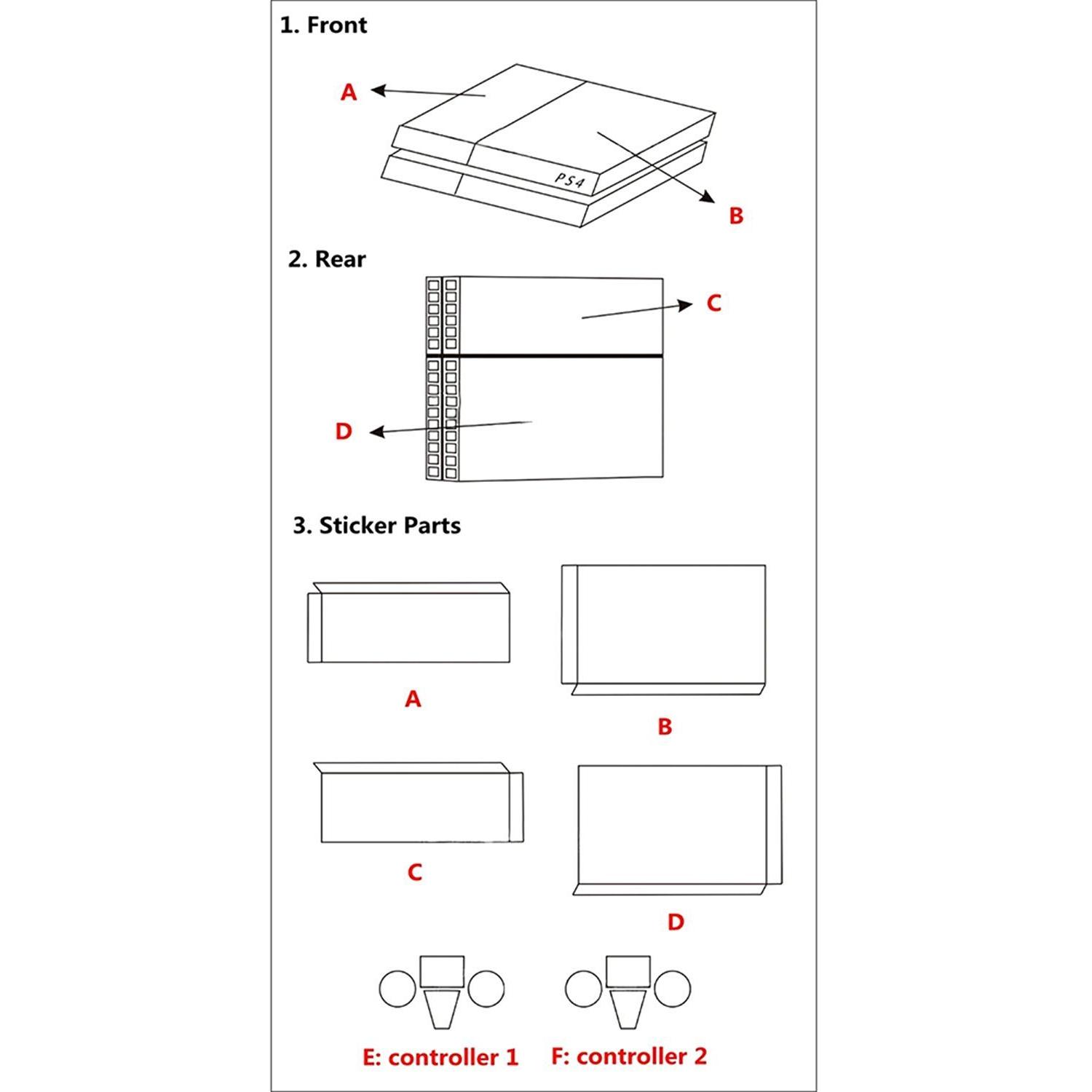 1. Front

A

PS4

B

2. Rear

C

D

3. Sticker Parts

A

B

C

D

E: controller 1

F: controller 2