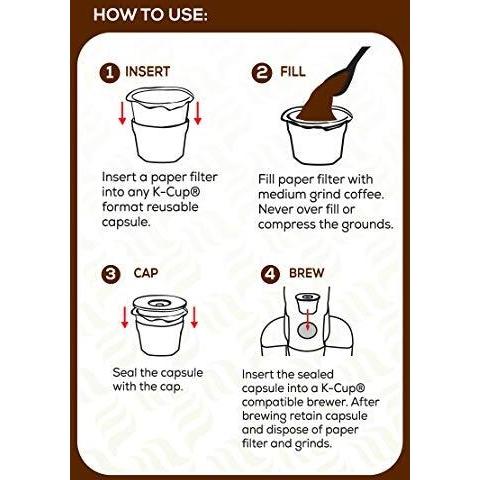 HOW TO USE:

1 INSERT

Insert a paper filter into any K-Cup® format reusable capsule.

2 FILL

Fill paper filter with medium grind coffee. Never over fill or compress the grounds.

3 CAP

Seal the capsule with the cap.

4 BREW

Insert the sealed capsule into a K-Cup® compatible brewer. After brewing retain capsule and dispose of paper filter and grinds.