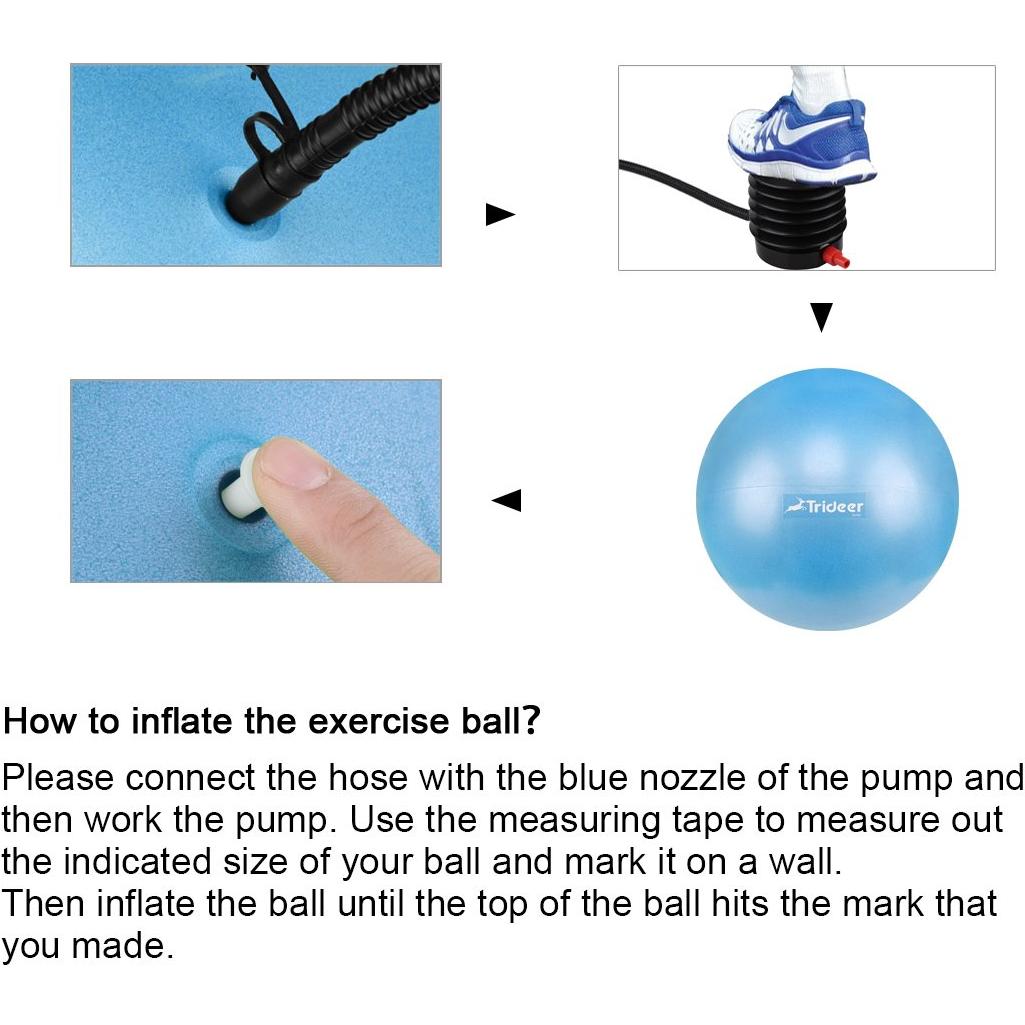 Trideer

How to inflate the exercise ball?

Please connect the hose with the blue nozzle of the pump and then work the pump. Use the measuring tape to measure out the indicated size of your ball and mark it on a wall.
Then inflate the ball until the top of the ball hits the mark that you made.