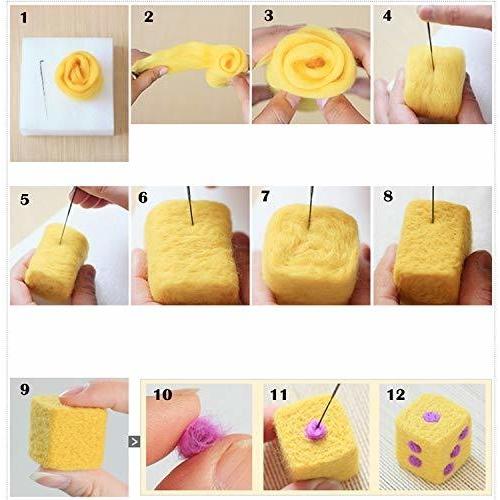 1
2
3
4
5
6
7
8
9
>
10
11
12