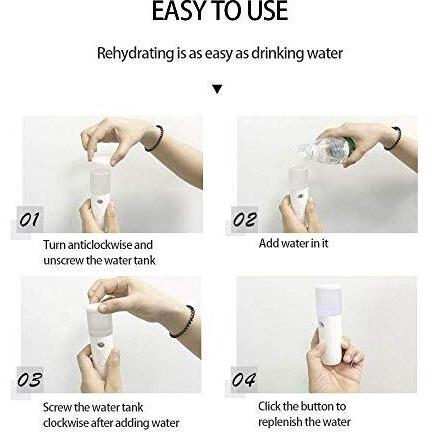 EASY TO USE

Rehydrating is as easy as drinking water

▼

01

Turn anticlockwise and unscrew the water tank

02

Add water in it

03

Screw the water tank clockwise after adding water

04

Click the button to replenish the water