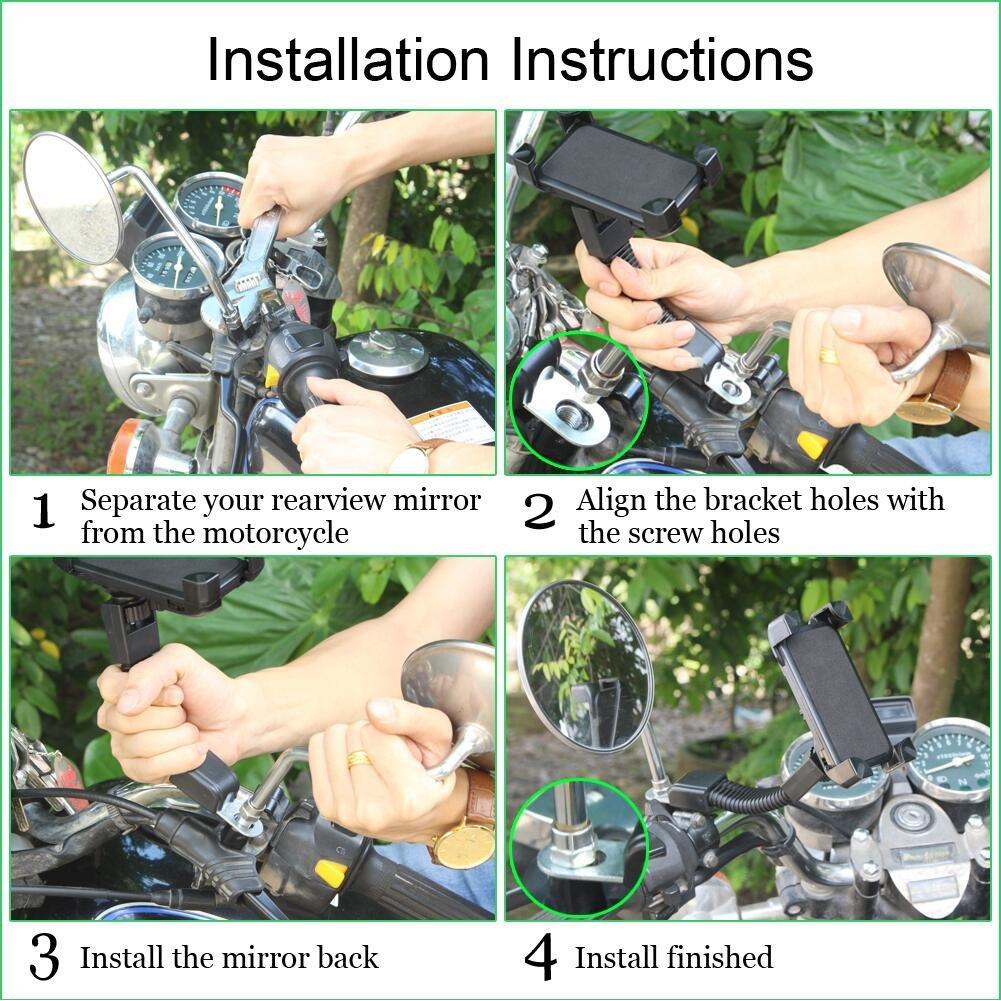 Installation Instructions

1 Separate your rearview mirror from the motorcycle

2 Align the bracket holes with the screw holes

3 Install the mirror back

4 Install finished