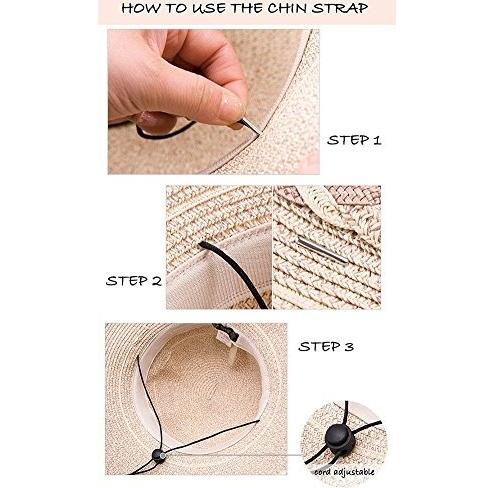 HOW TO USE THE CHIN STRAP

STEP 1

STEP 2

STEP 3

cord adjustable