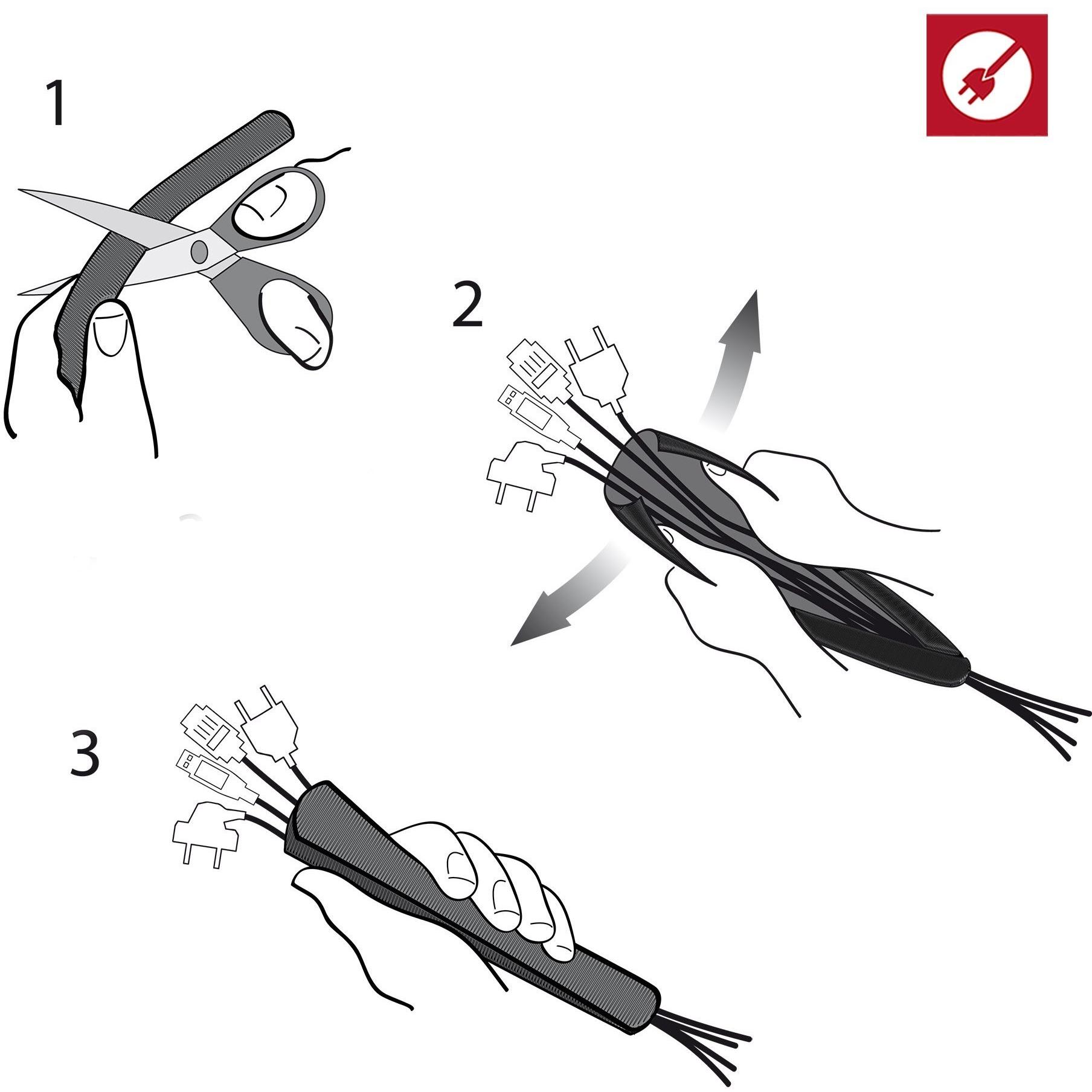 1

2

3