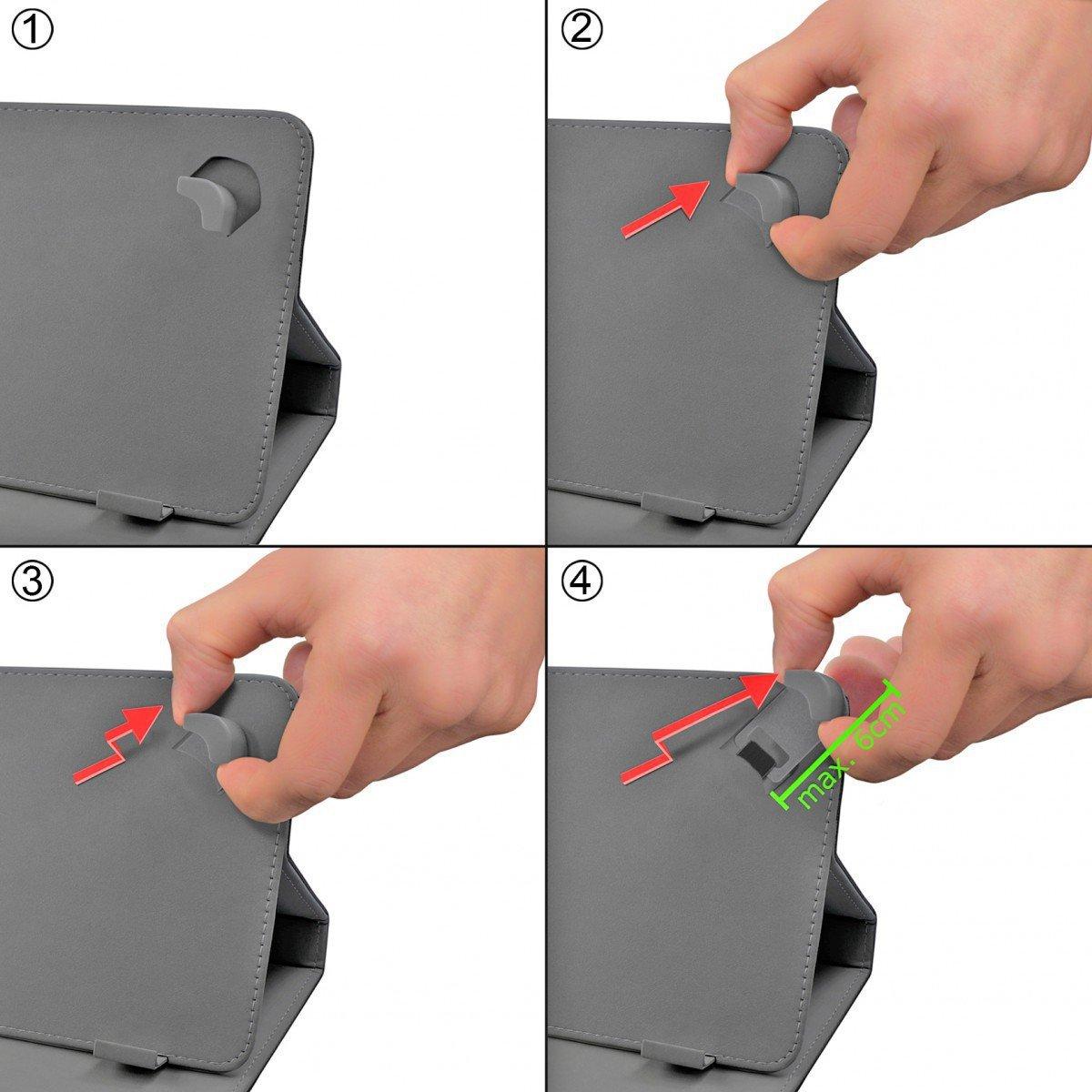 ①

②

③

④

max. 6cm