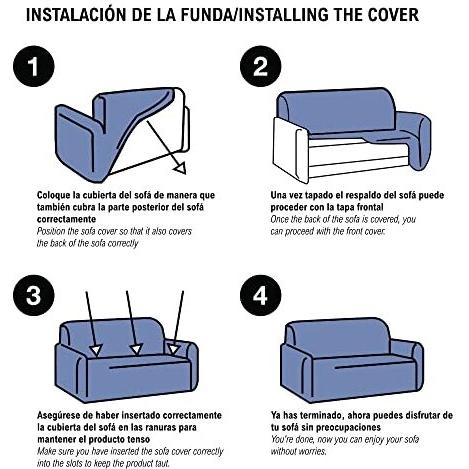 INSTALACIÓN DE LA FUNDA/INSTALLING THE COVER

1

Coloque la cubierta del sofá de manera que también cubra la parte posterior del sofá correctamente
Position the sofa cover so that it also covers the back of the sofa correctly

2

Una vez tapado el respaldo del sofá puede proceder con la tapa frontal
Once the back of the sofa is covered, you can proceed with the front cover.

3

Asegúrese de haber insertado correctamente la cubierta del sofá en las ranuras para mantener el producto tenso
Make sure you have inserted the sofa cover correctly into the slots to keep the product taut.

4

Ya has terminado, ahora puedes disfrutar de tu sofá sin preocupaciones
You're done, now you can enjoy your sofa without worries.