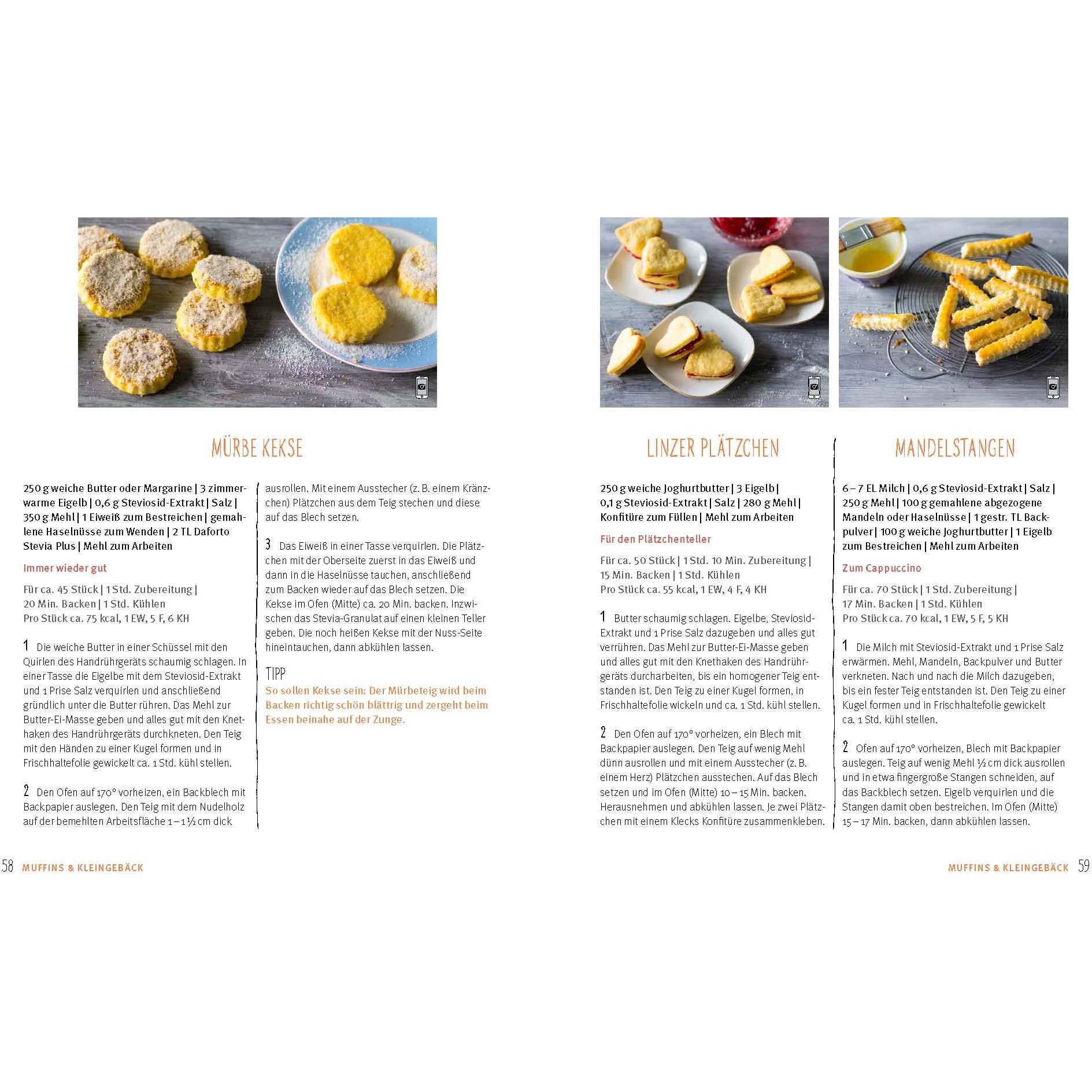 MÜRBE KEKSE

250 g weiche Butter oder Margarine | 3 zimmerwarme Eigelb | 0,6 g Steviosid-Extrakt | Salz | 350 g Mehl | 1 Eiweiß zum Bestreichen | gemahlene Haselnüsse zum Wenden | 2 TL Daforto Stevia Plus | Mehl zum Arbeiten

Immer wieder gut

Für ca. 45 Stück | 1 Std. Zubereitung | 20 Min. Backen | 1 Std. Kühlen
Pro Stück ca. 75 kcal, 1 EW, 5 F, 6 KH

1 Die weiche Butter in einer Schüssel mit den Quirlen des Handrührgeräts schaumig schlagen. In einer Tasse die Eigelbe mit dem Steviosid-Extrakt und 1 Prise Salz verquirlen und anschließend gründlich unter die Butter rühren. Das Mehl zur Butter-Ei-Masse geben und alles gut mit den Knethaken des Handrührgeräts durchkneten. Den Teig mit den Händen zu einer Kugel formen und in Frischhaltefolie gewickelt ca. 1 Std. kühl stellen.

2 Den Ofen auf 170° vorheizen, ein Backblech mit Backpapier auslegen. Den Teig mit dem Nudelholz auf der bemehlten Arbeitsfläche 1 – 1½ cm dick ausrollen. Mit einem Ausstecher (z. B. einem Kränzchen) Plätzchen aus dem Teig stechen und diese auf das Blech setzen.

3 Das Eiweiß in einer Tasse verquirlen. Die Plätzchen mit der Oberseite zuerst in das Eiweiß und dann in die Haselnüsse tauchen, anschließend zum Backen wieder auf das Blech setzen. Die Kekse im Ofen (Mitte) ca. 20 Min. backen. Inzwischen das Stevia-Granulat auf einen kleinen Teller geben. Die noch heißen Kekse mit der Nuss-Seite hineintauchen, dann abkühlen lassen.

TIPP
So sollen Kekse sein: Der Mürbeteig wird beim Backen richtig schön blättrig und zergeht beim Essen beinahe auf der Zunge.

58 MUFFINS & KLEINGEBÄCK

LINZER PLÄTZCHEN

250 g weiche Joghurtbutter | 3 Eigelb | 0,1 g Steviosid-Extrakt | Salz | 280 g Mehl | Konfitüre zum Füllen | Mehl zum Arbeiten

Für den Plätzchenteller

Für ca. 50 Stück | 1 Std. 10 Min. Zubereitung | 15 Min. Backen | 1 Std. Kühlen
Pro Stück ca. 55 kcal, 1 EW, 4 F, 4 KH

1 Butter schaumig schlagen. Eigelbe, Steviosid-Extrakt und 1 Prise Salz dazugeben und alles gut verrühren. Das Mehl zur Butter-Ei-Masse geben und alles gut mit den Knethaken des Handrührgeräts durcharbeiten, bis ein homogener Teig entstanden ist. Den Teig zu einer Kugel formen, in Frischhaltefolie wickeln und ca. 1 Std. kühl stellen.

2 Den Ofen auf 170° vorheizen, ein Blech mit Backpapier auslegen. Den Teig auf wenig Mehl dünn ausrollen und mit einem Ausstecher (z. B. einem Herz) Plätzchen ausstechen. Auf das Blech setzen und im Ofen (Mitte) 10 – 15 Min. backen. Herausnehmen und abkühlen lassen. Je zwei Plätzchen mit einem Klecks Konfitüre zusammenkleben.

MANDELSTANGEN

6 – 7 EL Milch | 0,6 g Steviosid-Extrakt | Salz | 250 g Mehl | 100 g gemahlene abgezogene Mandeln oder Haselnüsse | 1 gestr. TL Backpulver | 100 g weiche Joghurtbutter | 1 Eigelb zum Bestreichen | Mehl zum Arbeiten

Zum Cappuccino

Für ca. 70 Stück | 1 Std. Zubereitung | 17 Min. Backen | 1 Std. Kühlen
Pro Stück ca. 70 kcal, 1 EW, 5 F, 5 KH

1 Die Milch mit Steviosid-Extrakt und 1 Prise Salz erwärmen. Mehl, Mandeln, Backpulver und Butter verkneten. Nach und nach die Milch dazugeben, bis ein fester Teig entstanden ist. Den Teig zu einer Kugel formen und in Frischhaltefolie gewickelt ca. 1 Std. kühl stellen.

2 Ofen auf 170° vorheizen, Blech mit Backpapier auslegen. Teig auf wenig Mehl ½ cm dick ausrollen und in etwa fingergroße Stangen schneiden, auf das Backblech setzen. Eigelb verquirlen und die Stangen damit oben bestreichen. Im Ofen (Mitte) 15 – 17 Min. backen, dann abkühlen lassen.

MUFFINS & KLEINGEBÄCK 59