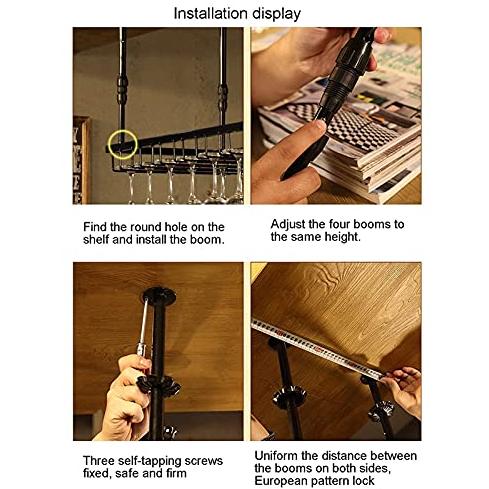 Installation display

Find the round hole on the shelf and install the boom.

Adjust the four booms to the same height.

Three self-tapping screws fixed, safe and firm

Uniform the distance between the booms on both sides, European pattern lock