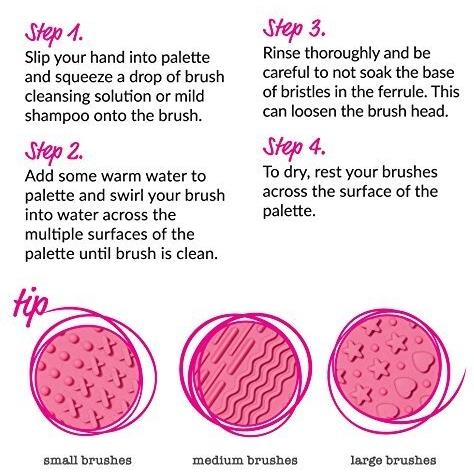 Step 1.
Slip your hand into palette and squeeze a drop of brush cleansing solution or mild shampoo onto the brush.

Step 2.
Add some warm water to palette and swirl your brush into water across the multiple surfaces of the palette until brush is clean.

Step 3.
Rinse thoroughly and be careful to not soak the base of bristles in the ferrule. This can loosen the brush head.

Step 4.
To dry, rest your brushes across the surface of the palette.

tip

small brushes

medium brushes

large brushes