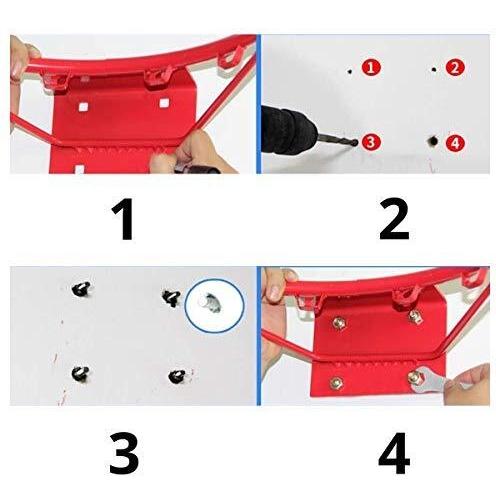 1 2
3 4

1

2

3

4