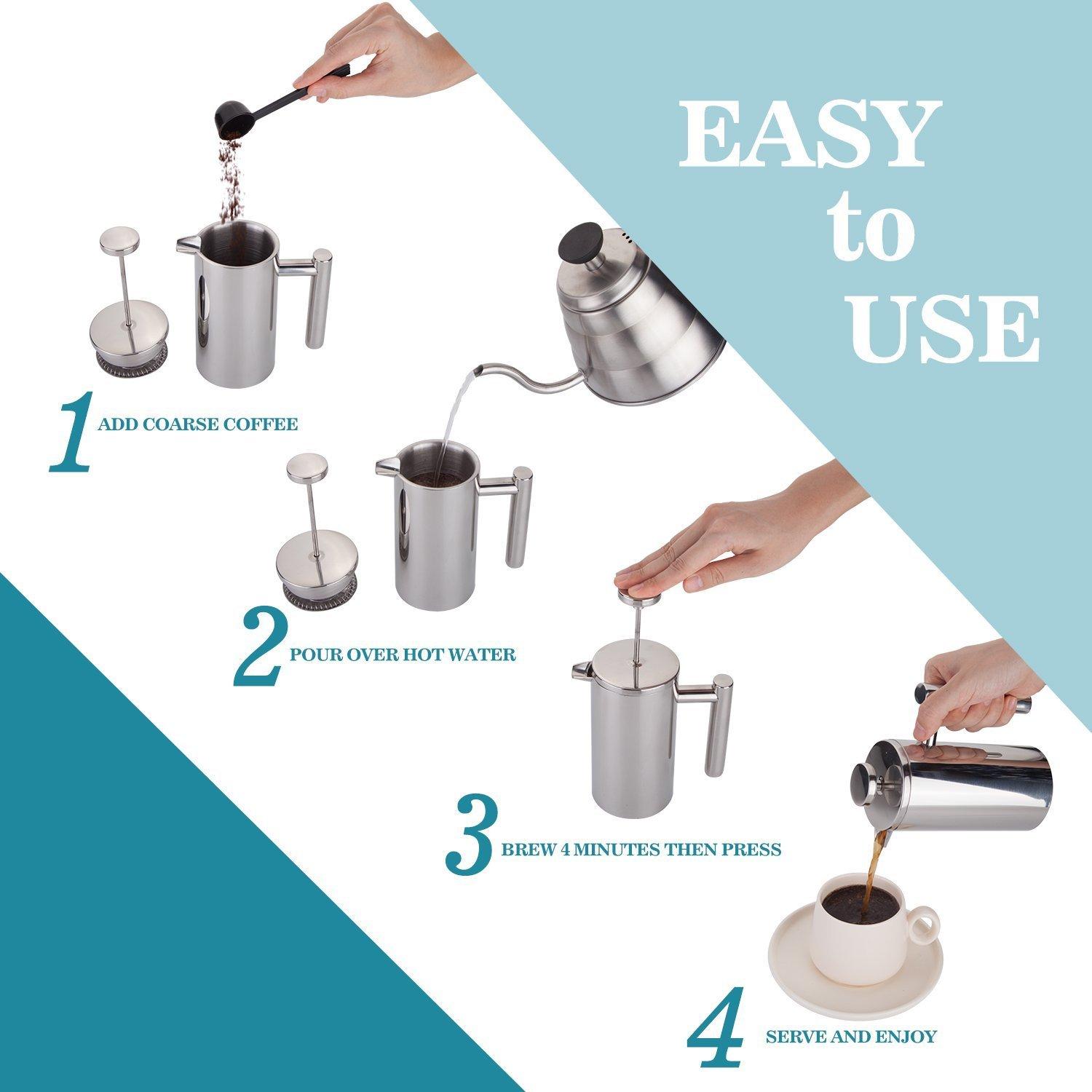 EASY
to
USE

1 ADD COARSE COFFEE

2 POUR OVER HOT WATER

3 BREW 4 MINUTES THEN PRESS

4 SERVE AND ENJOY