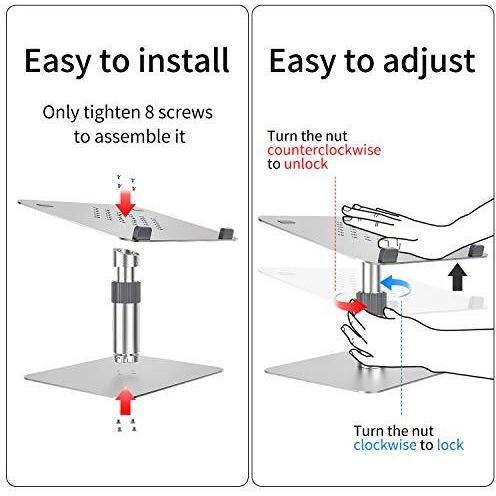 Easy to install

Only tighten 8 screws to assemble it

Easy to adjust

Turn the nut counterclockwise to unlock

Turn the nut clockwise to lock