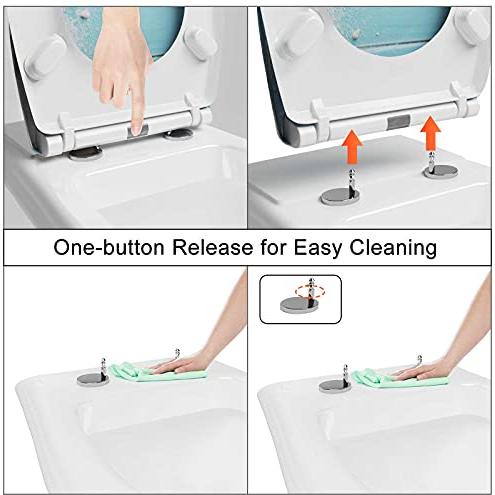 One-button Release for Easy Cleaning