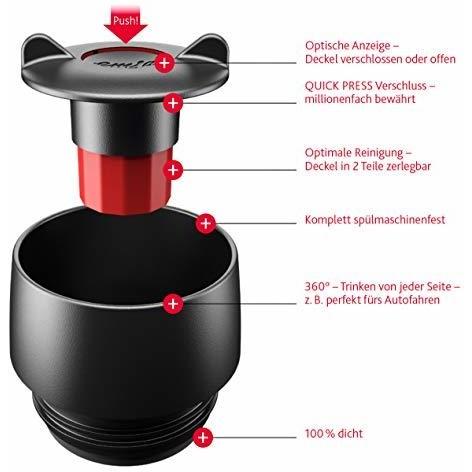 Push!

emsa

Optische Anzeige – Deckel verschlossen oder offen

QUICK PRESS Verschluss – millionenfach bewährt

Optimale Reinigung – Deckel in 2 Teile zerlegbar

Komplett spülmaschinenfest

360° – Trinken von jeder Seite – z. B. perfekt fürs Autofahren

100 % dicht