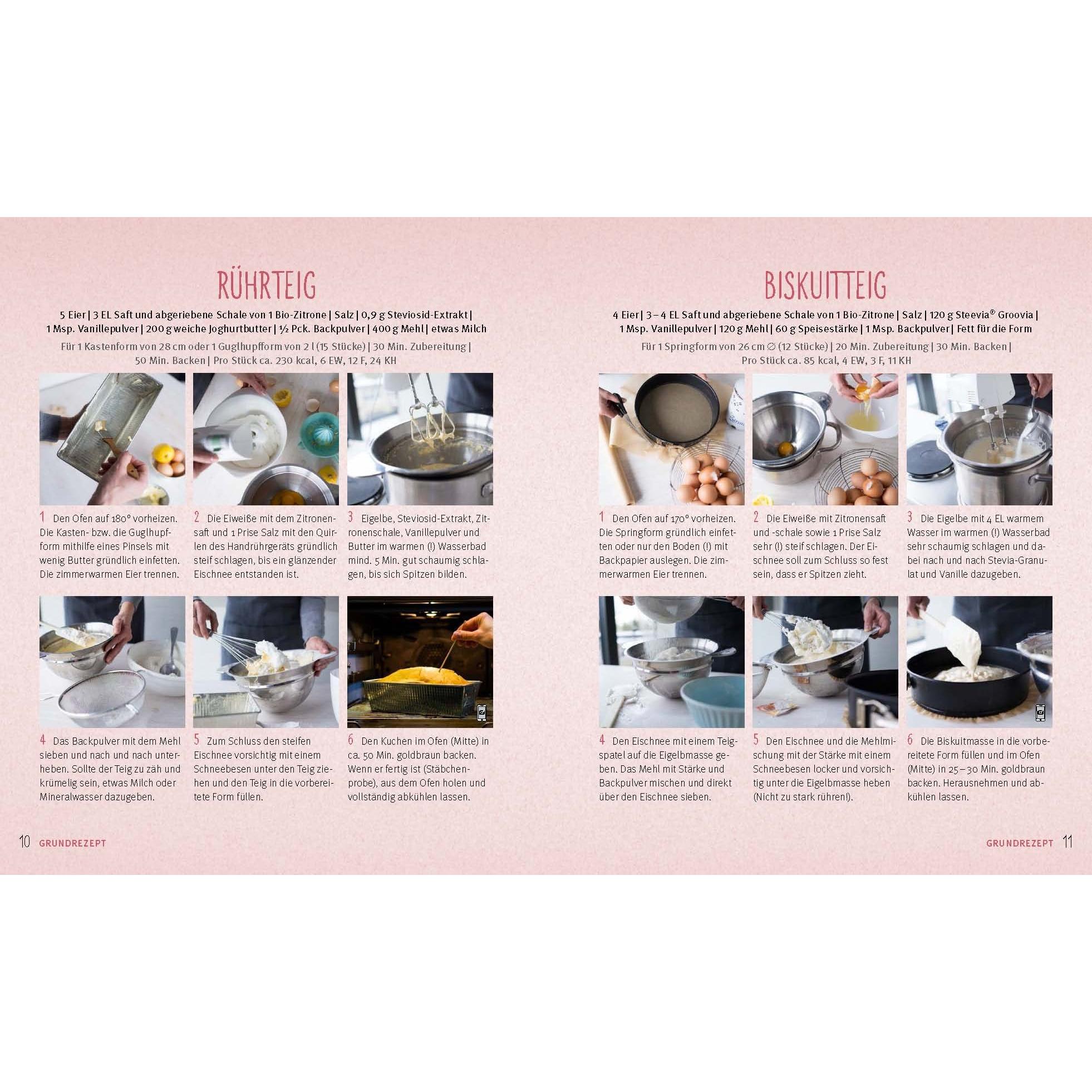 RÜHRTEIG

5 Eier | 3 EL Saft und abgeriebene Schale von 1 Bio-Zitrone | Salz | 0,9 g Steviosid-Extrakt | 1 Msp. Vanillepulver | 200 g weiche Joghurtbutter | ½ Pck. Backpulver | 400 g Mehl | etwas Milch

Für 1 Kastenform von 28 cm oder 1 Guglhupfform von 2 l (15 Stücke) | 30 Min. Zubereitung | 50 Min. Backen | Pro Stück ca. 230 kcal, 6 EW, 12 F, 24 KH

1 Den Ofen auf 180° vorheizen. Die Kasten- bzw. die Guglhupfform mithilfe eines Pinsels mit wenig Butter gründlich einfetten. Die zimmerwarmen Eier trennen.

2 Die Eiweiße mit dem Zitronensaft und 1 Prise Salz mit den Quirlen des Handrührgeräts gründlich steif schlagen, bis ein glänzender Eischnee entstanden ist.

3 Eigelbe, Steviosid-Extrakt, Zitronenschale, Vanillepulver und Butter im warmen (!) Wasserbad mind. 5 Min. gut schaumig schlagen, bis sich Spitzen bilden.

4 Das Backpulver mit dem Mehl sieben und nach und nach unterheben. Sollte der Teig zu zäh und krümelig sein, etwas Milch oder Mineralwasser dazugeben.

5 Zum Schluss den steifen Eischnee vorsichtig mit einem Schneebesen unter den Teig ziehen und den Teig in die vorbereitete Form füllen.

6 Den Kuchen im Ofen (Mitte) in ca. 50 Min. goldbraun backen. Wenn er fertig ist (Stäbchenprobe), aus dem Ofen holen und vollständig abkühlen lassen.

10 GRUNDREZEPT

BISKUITTEIG

4 Eier | 3 – 4 EL Saft und abgeriebene Schale von 1 Bio-Zitrone | Salz | 120 g Steevia® Groovia | 1 Msp. Vanillepulver | 120 g Mehl | 60 g Speisestärke | 1 Msp. Backpulver | Fett für die Form

Für 1 Springform von 26 cm ∅ (12 Stücke) | 20 Min. Zubereitung | 30 Min. Backen | Pro Stück ca. 85 kcal, 4 EW, 3 F, 11 KH

1 Den Ofen auf 170° vorheizen. Die Springform gründlich einfetten oder nur den Boden (!) mit Backpapier auslegen. Die zimmerwarmen Eier trennen.

2 Die Eiweiße mit Zitronensaft und -schale sowie 1 Prise Salz sehr (!) steif schlagen. Der Eischnee soll zum Schluss so fest sein, dass er Spitzen zieht.

3 Die Eigelbe mit 4 EL warmem Wasser im warmen (!) Wasserbad sehr schaumig schlagen und dabei nach und nach Stevia-Granulat und Vanille dazugeben.

4 Den Eischnee mit einem Teigspatel auf die Eigelbmasse geben. Das Mehl mit Stärke und Backpulver mischen und direkt über den Eischnee sieben.

5 Den Eischnee und die Mehlmischung mit der Stärke mit einem Schneebesen locker und vorsichtig unter die Eigelbmasse heben (Nicht zu stark rühren!).

6 Die Biskuitmasse in die vorbereitete Form füllen und im Ofen (Mitte) in 25 – 30 Min. goldbraun backen. Herausnehmen und abkühlen lassen.

GRUNDREZEPT 11