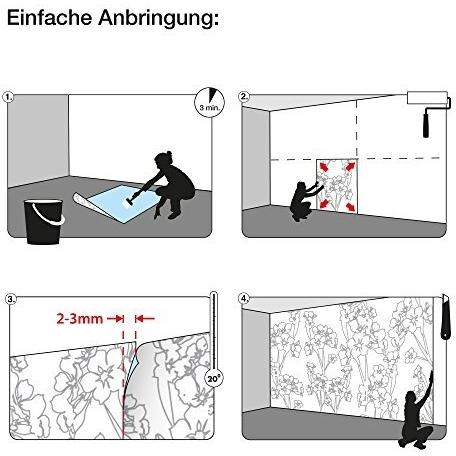 Einfache Anbringung:

1.

3 min.

2.

3.

2-3mm

20°

4.